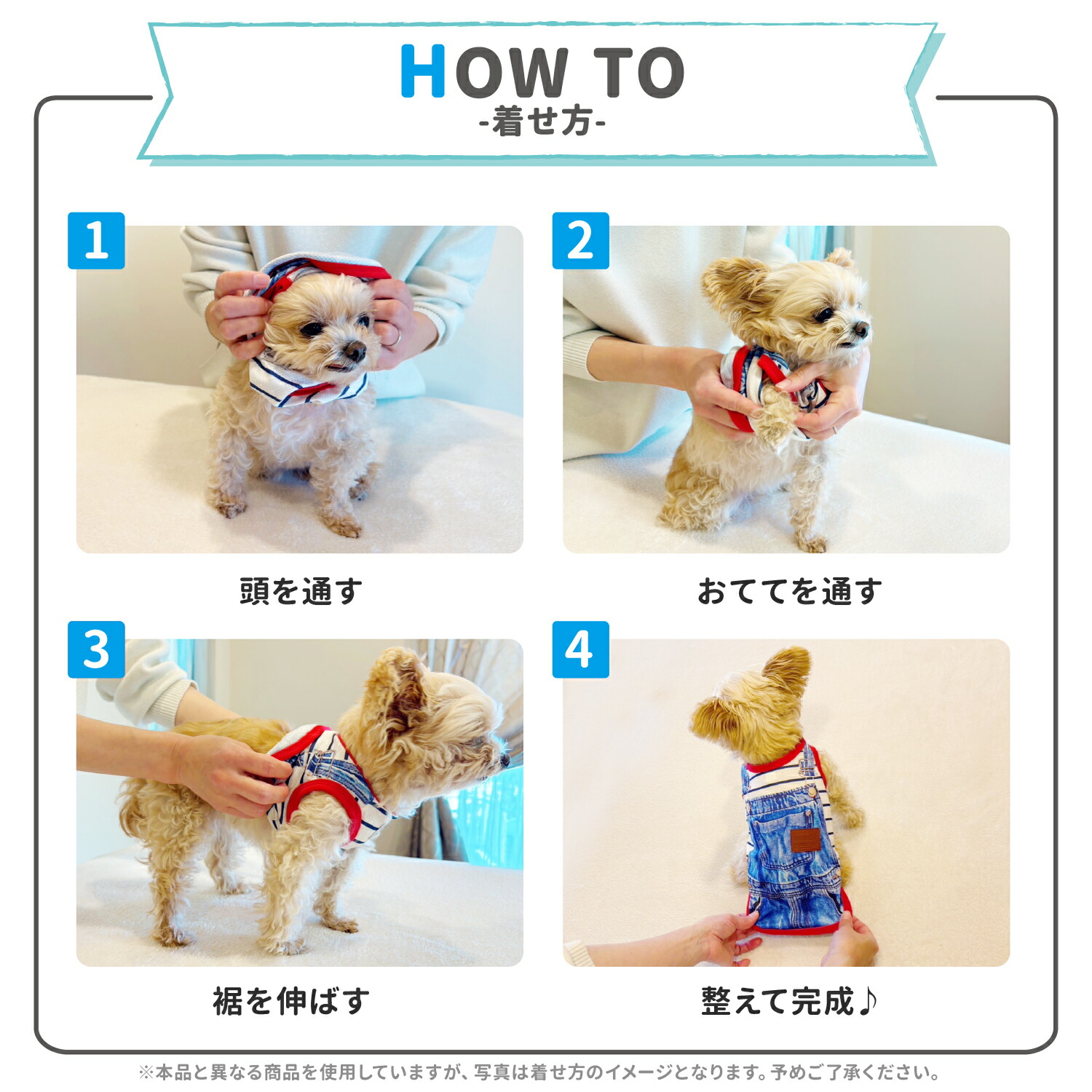 HOW TO
-着せ方-

1
頭を通す

2
おててを通す

3
裾を伸ばす

4
整えて完成♪

※本品と異なる商品を使用していますが、写真は着せ方のイメージとなります。予めご了承ください。