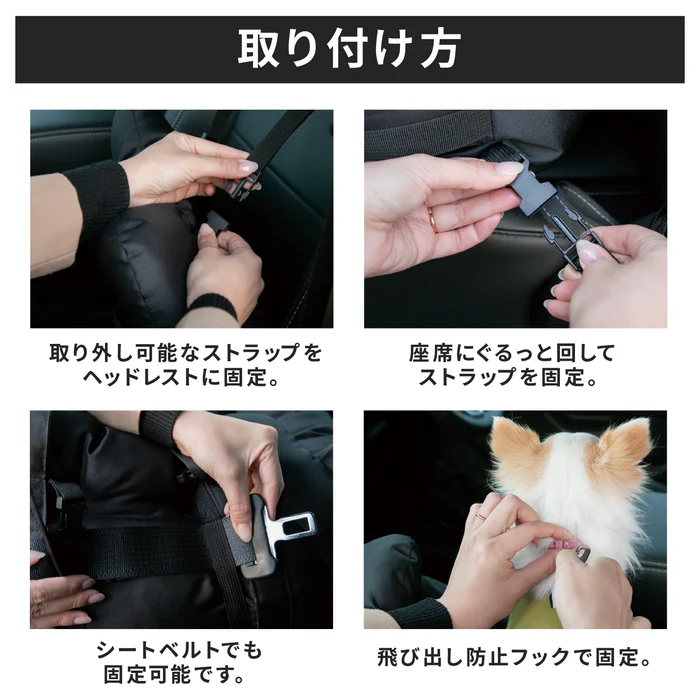 取り付け方

取り外し可能なストラップをヘッドレストに固定。

座席にぐるっと回してストラップを固定。

シートベルトでも固定可能です。

飛び出し防止フックで固定。