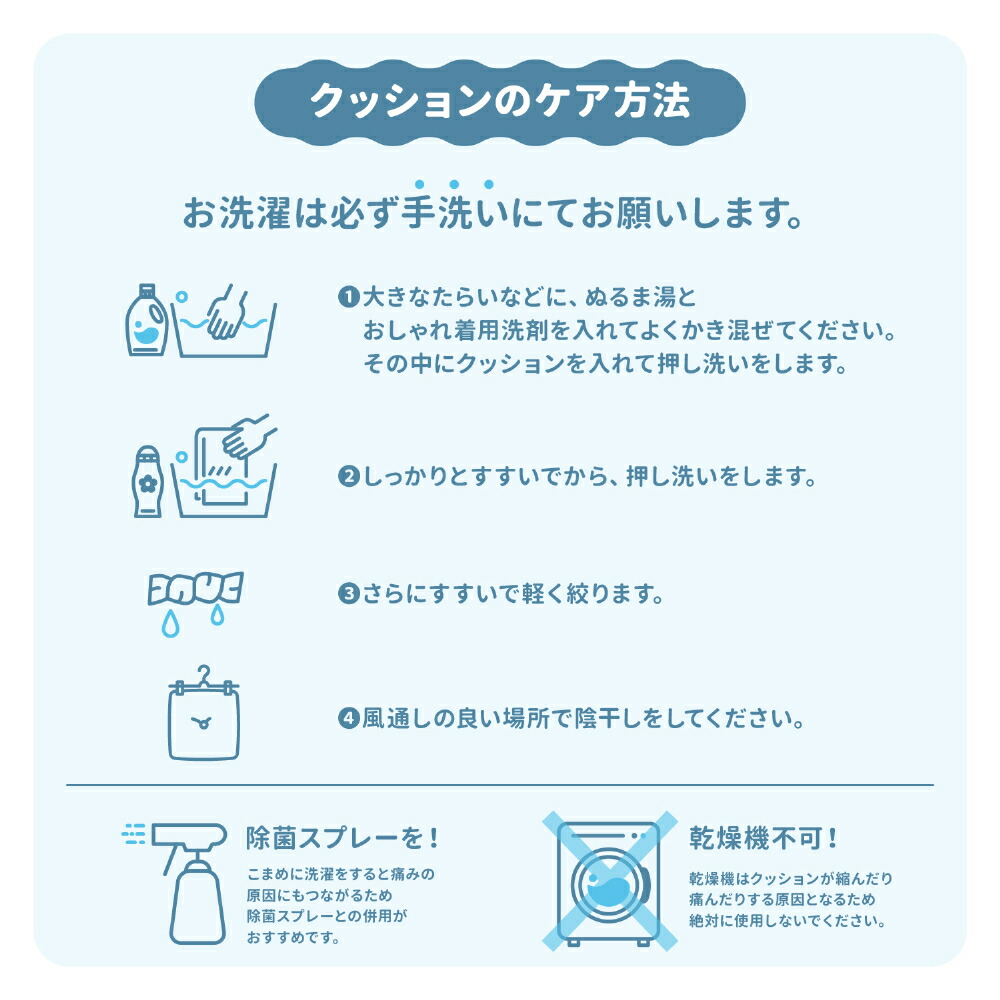 クッションのケア方法

お洗濯は必ず手洗いにてお願いします。

❶大きなたらいなどに、ぬるま湯とおしゃれ着用洗剤を入れてよくかき混ぜてください。その中にクッションを入れて押し洗いをします。

❷しっかりとすすいでから、押し洗いをします。

❸さらにすすいで軽く絞ります。

❹風通しの良い場所で陰干しをしてください。

除菌スプレーを！
こまめに洗濯をすると痛みの原因にもつながるため除菌スプレーとの併用がおすすめです。

乾燥機不可！
乾燥機はクッションが縮んだり痛んだりする原因となるため絶対に使用しないでください。